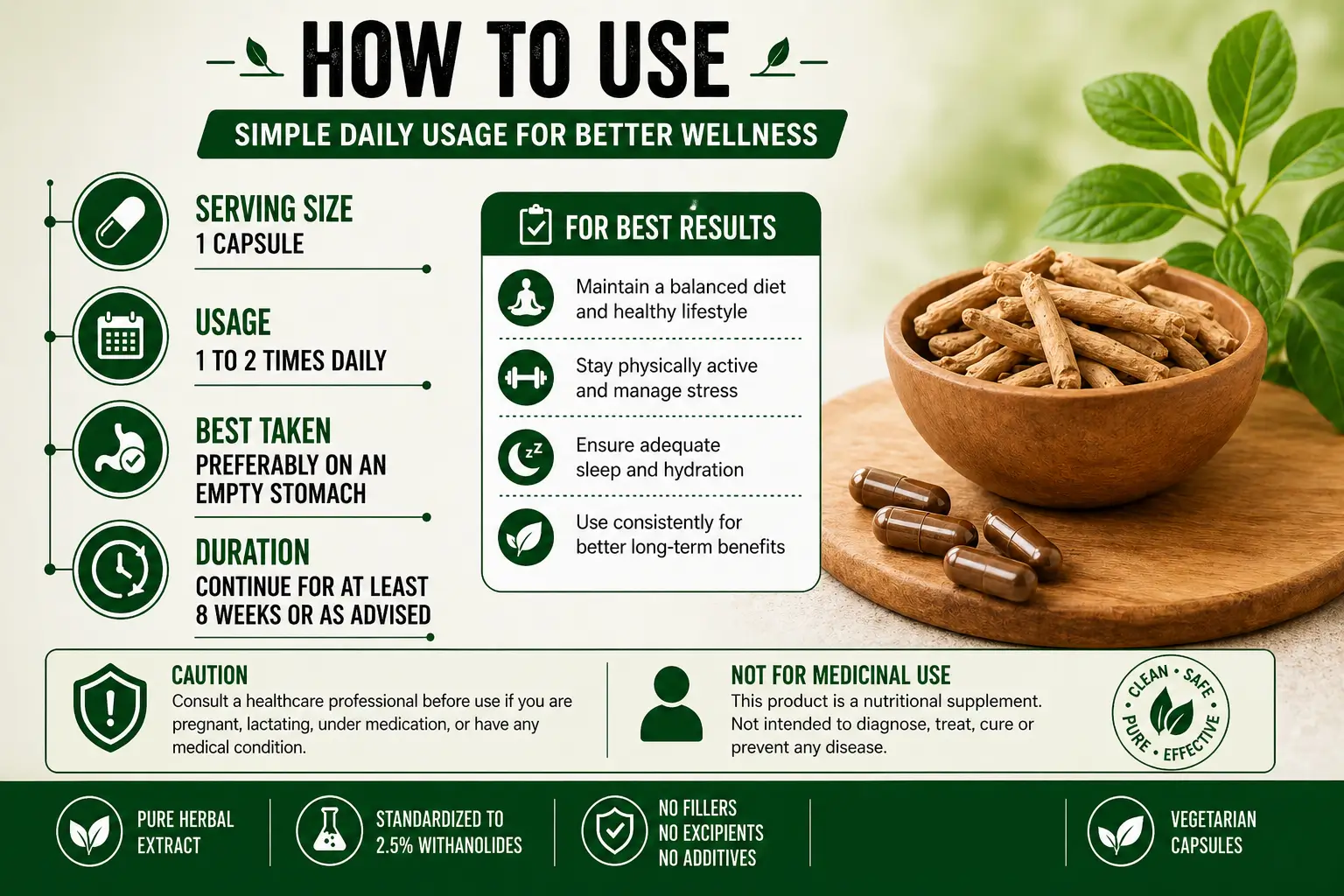 HOW TO USE

SIMPLE DAILY USAGE FOR BETTER WELLNESS

SERVING SIZE
1 CAPSULE

USAGE
1 TO 2 TIMES DAILY

BEST TAKEN
PREFERABLY ON AN EMPTY STOMACH

DURATION
CONTINUE FOR AT LEAST 8 WEEKS OR AS ADVISED

FOR BEST RESULTS

Maintain a balanced diet and healthy lifestyle

Stay physically active and manage stress

Ensure adequate sleep and hydration

Use consistently for better long-term benefits

CAUTION
Consult a healthcare professional before use if you are pregnant, lactating, under medication, or have any medical condition.

NOT FOR MEDICINAL USE
This product is a nutritional supplement. Not intended to diagnose, treat, cure or prevent any disease.

CLEAN • SAFE • EFFECTIVE • PURE

PURE HERBAL EXTRACT

STANDARDIZED TO 2.5% WITHANOLIDES

NO FILLERS
NO EXCIPIENTS
NO ADDITIVES

VEGETARIAN CAPSULES