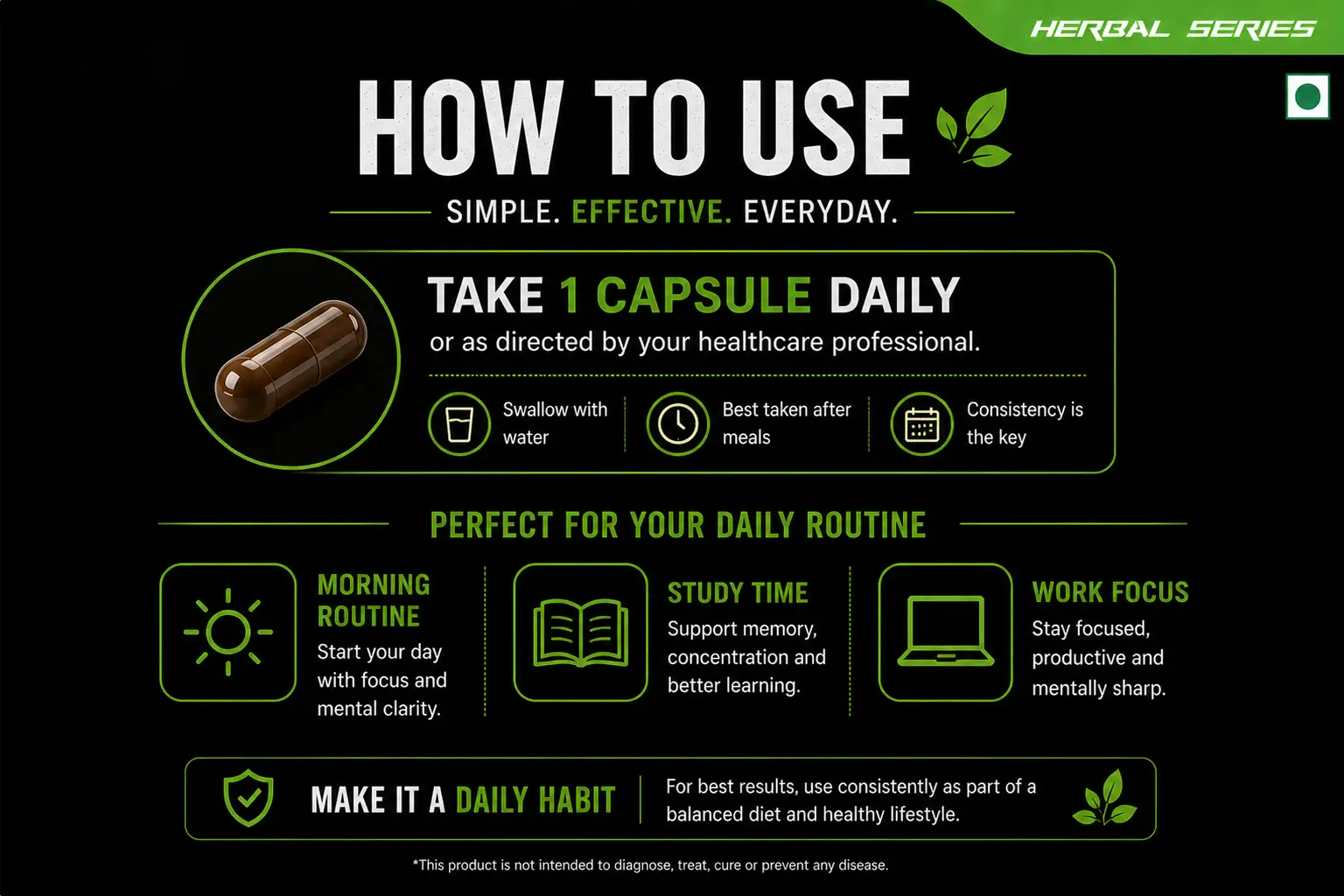 HERBAL SERIES

HOW TO USE

SIMPLE. EFFECTIVE. EVERYDAY.

TAKE 1 CAPSULE DAILY
or as directed by your healthcare professional.

Swallow with water

Best taken after meals

Consistency is the key

PERFECT FOR YOUR DAILY ROUTINE

MORNING ROUTINE
Start your day with focus and mental clarity.

STUDY TIME
Support memory, concentration and better learning.

WORK FOCUS
Stay focused, productive and mentally sharp.

MAKE IT A DAILY HABIT

For best results, use consistently as part of a balanced diet and healthy lifestyle.

*This product is not intended to diagnose, treat, cure or prevent any disease.