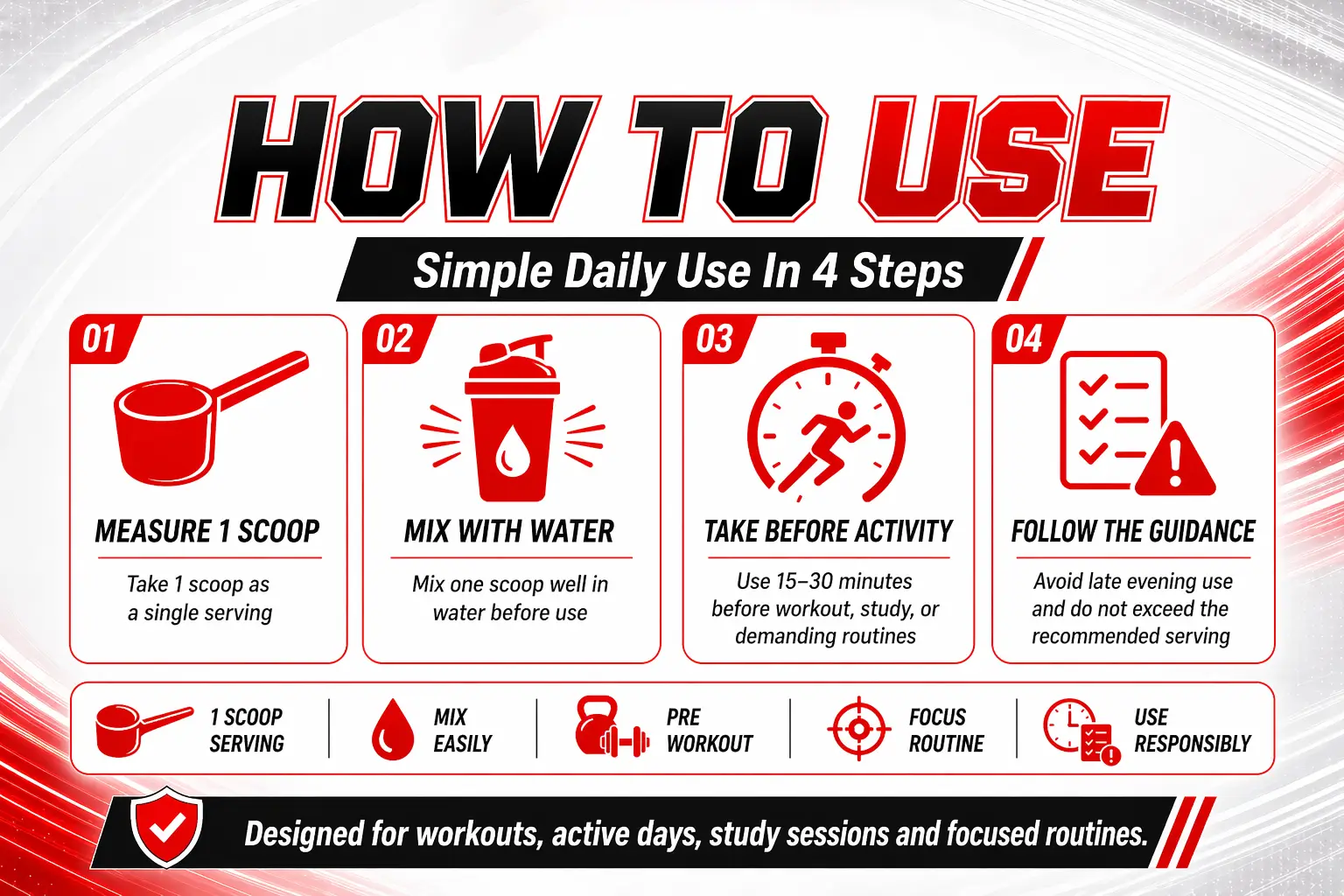 HOW TO USE

Simple Daily Use In 4 Steps

01
MEASURE 1 SCOOP
Take 1 scoop as a single serving

02
MIX WITH WATER
Mix one scoop well in water before use

03
TAKE BEFORE ACTIVITY
Use 15–30 minutes before workout, study, or demanding routines

04
FOLLOW THE GUIDANCE
Avoid late evening use and do not exceed the recommended serving

1 SCOOP SERVING

MIX EASILY

PRE WORKOUT

FOCUS ROUTINE

USE RESPONSIBLY

Designed for workouts, active days, study sessions and focused routines.