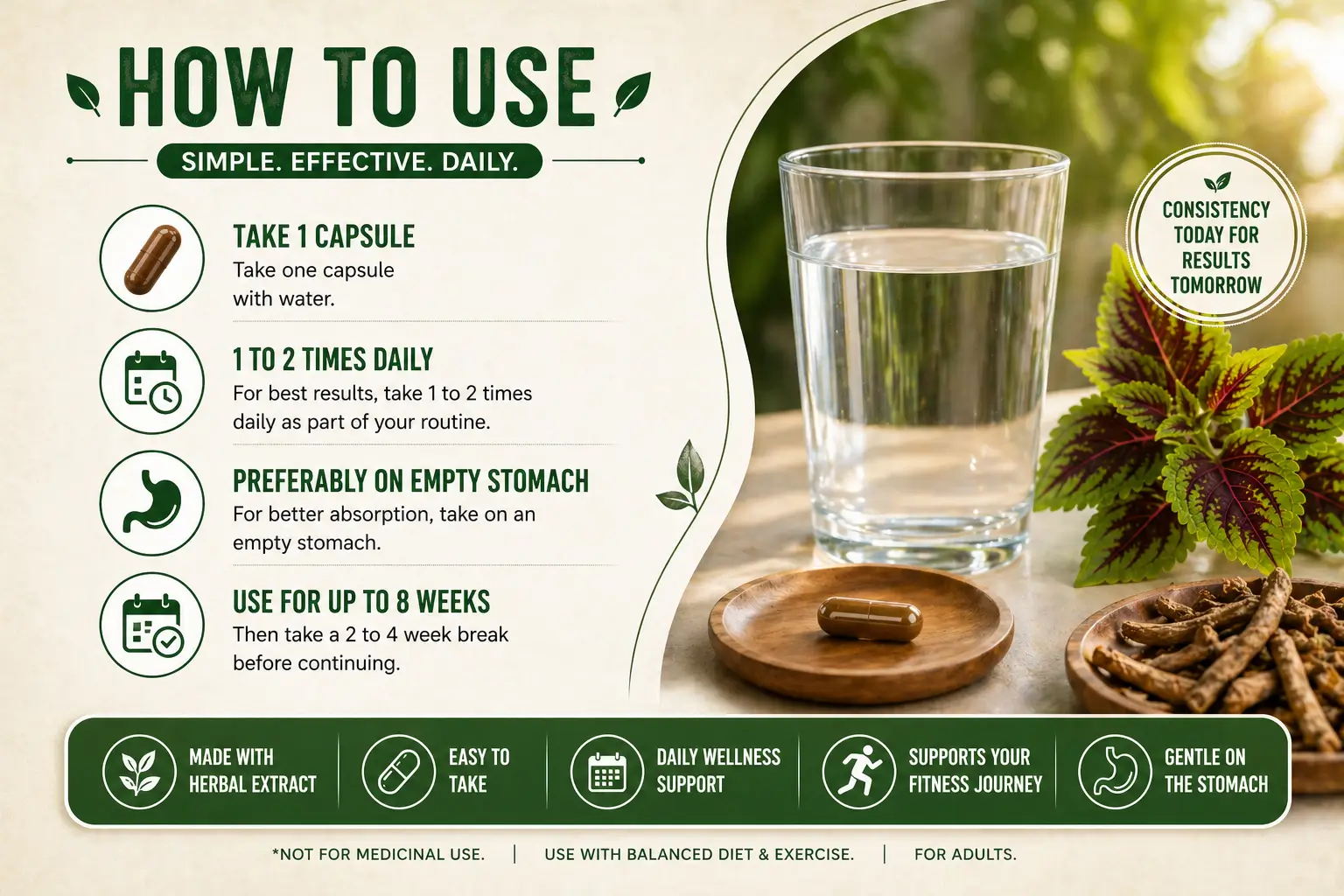 HOW TO USE

SIMPLE. EFFECTIVE. DAILY.

TAKE 1 CAPSULE
Take one capsule with water.

1 TO 2 TIMES DAILY
For best results, take 1 to 2 times daily as part of your routine.

PREFERABLY ON EMPTY STOMACH
For better absorption, take on an empty stomach.

USE FOR UP TO 8 WEEKS
Then take a 2 to 4 week break before continuing.

CONSISTENCY TODAY FOR RESULTS TOMORROW

MADE WITH HERBAL EXTRACT

EASY TO TAKE

DAILY WELLNESS SUPPORT

SUPPORTS YOUR FITNESS JOURNEY

GENTLE ON THE STOMACH

*NOT FOR MEDICINAL USE. | USE WITH BALANCED DIET & EXERCISE. | FOR ADULTS.