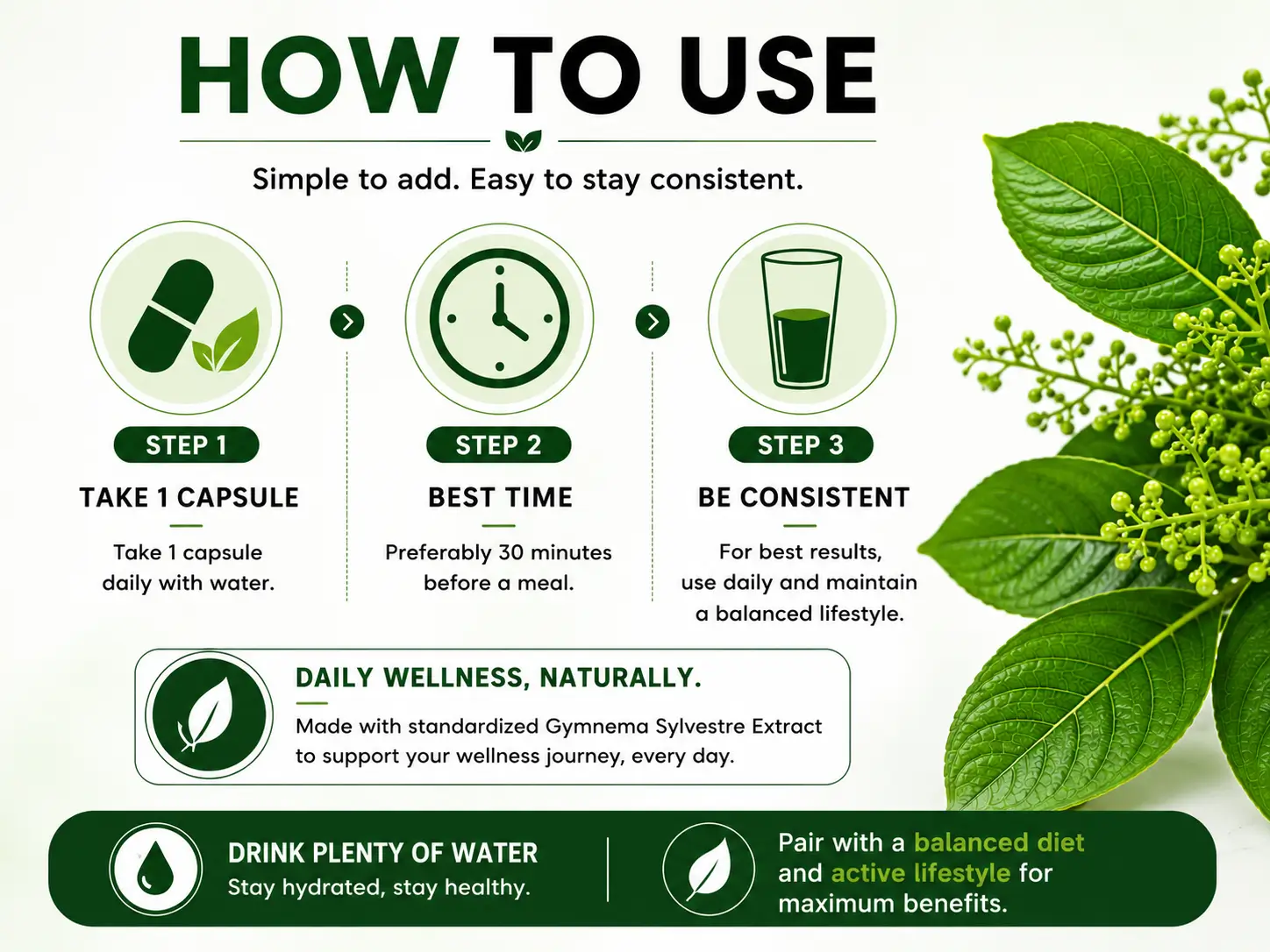 HOW TO USE

Simple to add. Easy to stay consistent.

STEP 1
TAKE 1 CAPSULE
Take 1 capsule daily with water.

STEP 2
BEST TIME
Preferably 30 minutes before a meal.

STEP 3
BE CONSISTENT
For best results, use daily and maintain a balanced lifestyle.

DAILY WELLNESS, NATURALLY.
Made with standardized Gymnema Sylvestre Extract to support your wellness journey, every day.

DRINK PLENTY OF WATER
Stay hydrated, stay healthy.

Pair with a balanced diet and active lifestyle for maximum benefits.