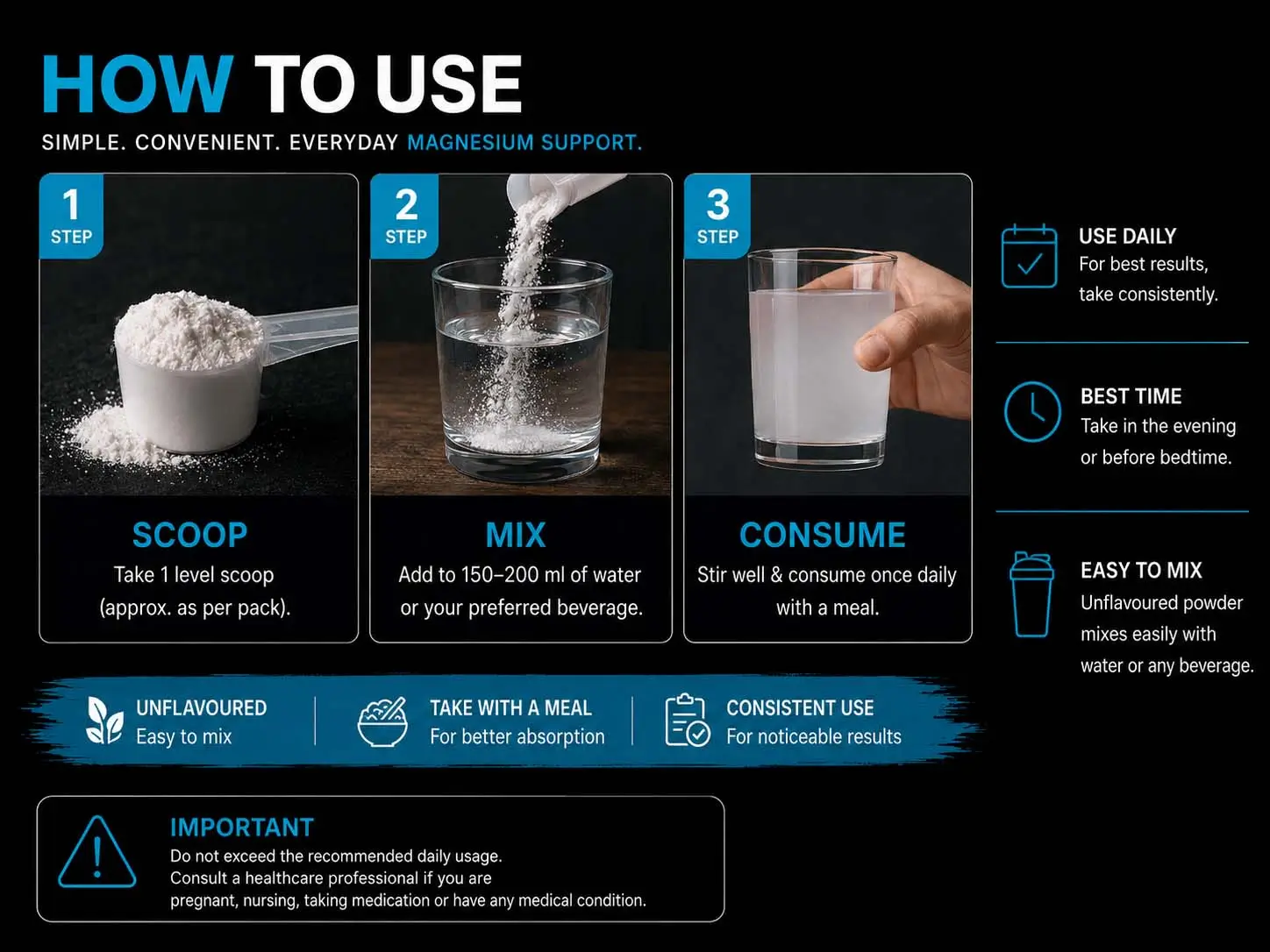 HOW TO USE

SIMPLE. CONVENIENT. EVERYDAY MAGNESIUM SUPPORT.

1 STEP

SCOOP

Take 1 level scoop (approx. as per pack).

2 STEP

MIX

Add to 150–200 ml of water or your preferred beverage.

3 STEP

CONSUME

Stir well & consume once daily with a meal.

USE DAILY
For best results, take consistently.

BEST TIME
Take in the evening or before bedtime.

EASY TO MIX
Unflavoured powder mixes easily with water or any beverage.

UNFLAVOURED
Easy to mix

TAKE WITH A MEAL
For better absorption

CONSISTENT USE
For noticeable results

IMPORTANT
Do not exceed the recommended daily usage.
Consult a healthcare professional if you are pregnant, nursing, taking medication or have any medical condition.