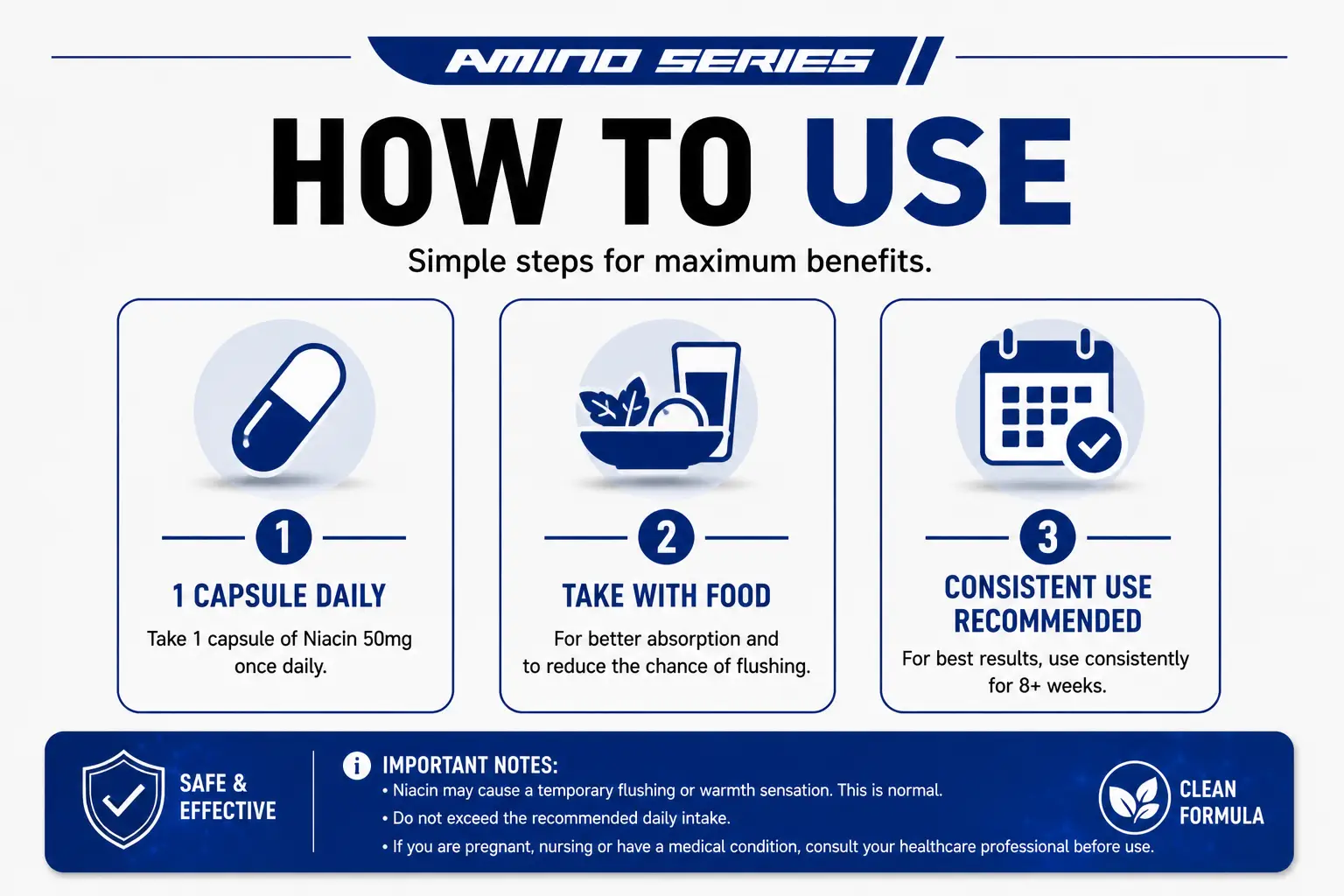 AMINO SERIES

HOW TO USE

Simple steps for maximum benefits.

1

1 CAPSULE DAILY

Take 1 capsule of Niacin 50mg once daily.

2

TAKE WITH FOOD

For better absorption and to reduce the chance of flushing.

3

CONSISTENT USE RECOMMENDED

For best results, use consistently for 8+ weeks.

SAFE & EFFECTIVE

IMPORTANT NOTES:
• Niacin may cause a temporary flushing or warmth sensation. This is normal.
• Do not exceed the recommended daily intake.
• If you are pregnant, nursing or have a medical condition, consult your healthcare professional before use.

CLEAN FORMULA